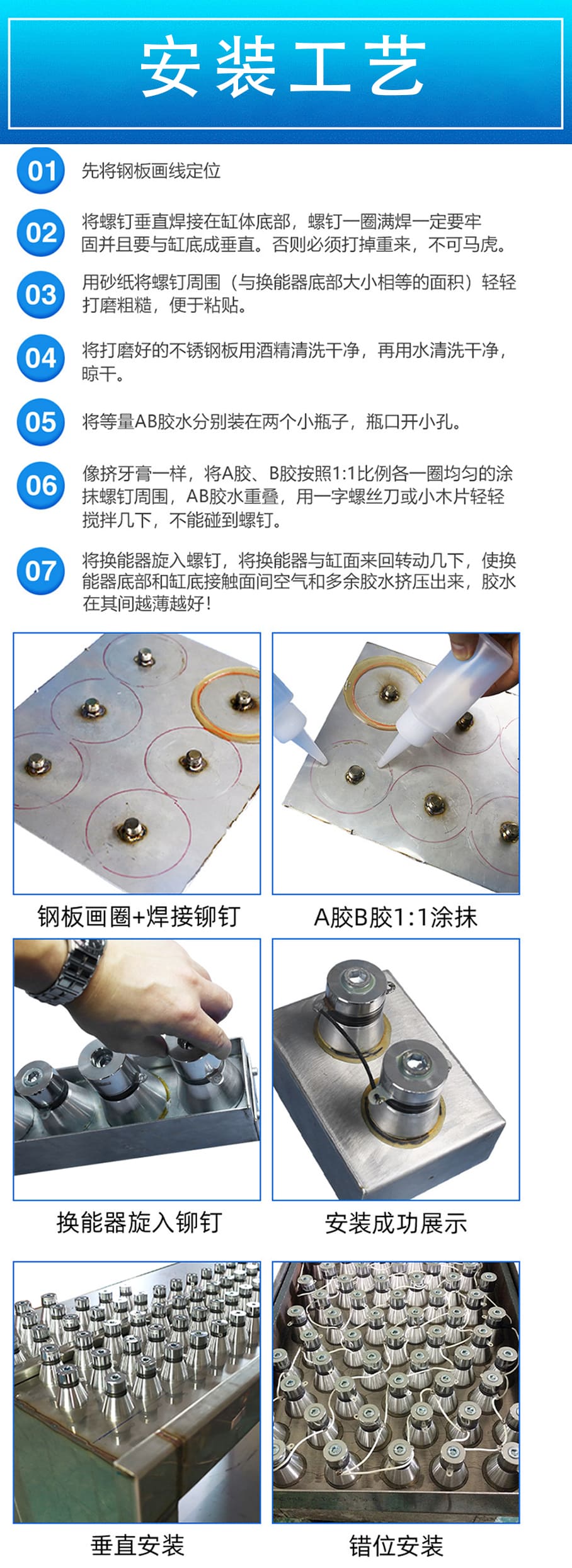 安装工艺

01 先将钢板画线定位

02 将螺钉垂直焊接在缸体底部，螺钉一圈满焊一定要牢固并且要与缸底成垂直。否则必须打掉重来，不可马虎。

03 用砂纸将螺钉周围（与换能器底部大小相等的面积）轻轻打磨粗糙，便于粘贴。

04 将打磨好的不锈钢板用酒精清洗干净，再用水清洗干净，晾干。

05 将等量AB胶水分别装在两个小瓶子，瓶口开小孔。

06 像挤牙膏一样，将A胶、B胶按照1:1比例各一圈均匀的涂抹螺钉周围，AB胶水重叠，用一字螺丝刀或小木片轻轻搅拌几下，不能碰到螺钉。

07 将换能器旋入螺钉，将换能器与缸面来回转动几下，使换能器底部和缸底接触面间空气和多余胶水挤压出来，胶水在其间越薄越好！

钢板画圈+焊接铆钉

A胶B胶1:1涂抹

换能器旋入铆钉

安装成功展示

垂直安装

错位安装